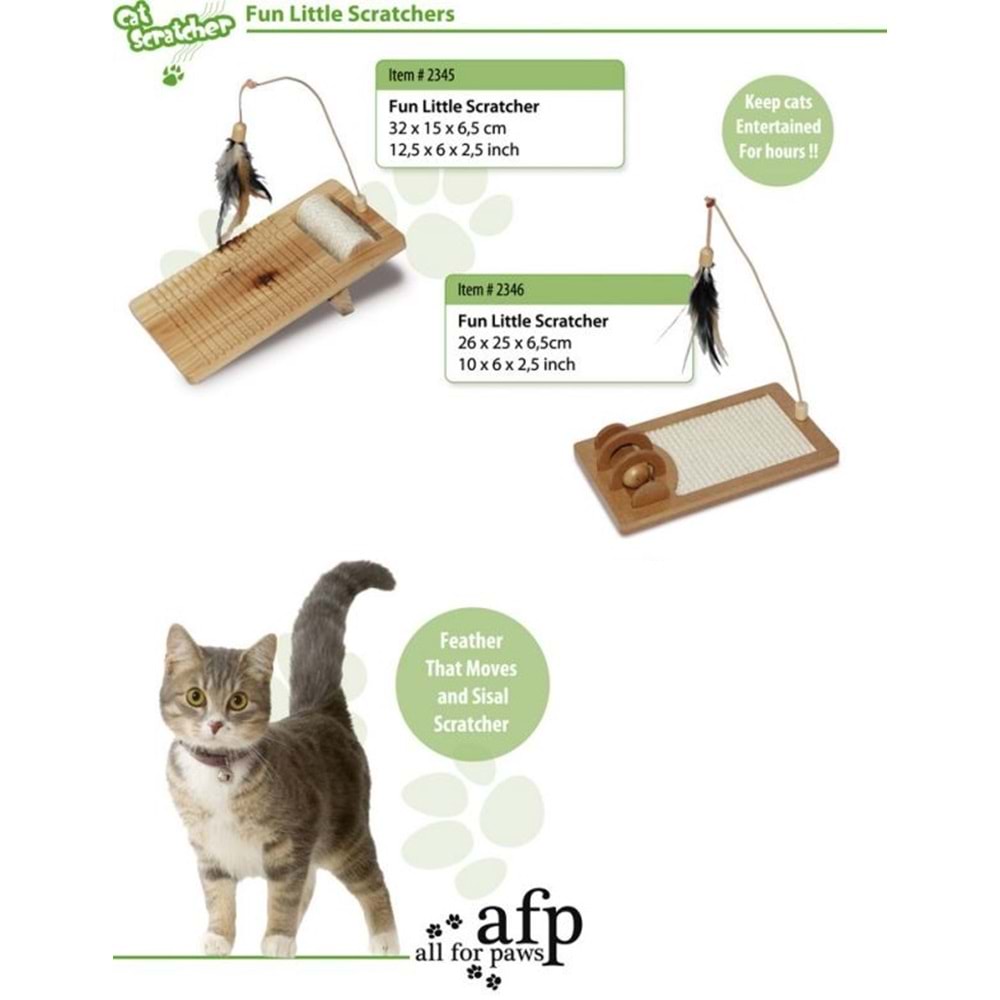 Cat Scratcher

Fun Little Scratchers

Item # 2345

Fun Little Scratcher
32 x 15 x 6,5 cm
12,5 x 6 x 2,5 inch

Keep cats Entertained For hours !!

Item # 2346

Fun Little Scratcher
26 x 25 x 6,5cm
10 x 6 x 2,5 inch

Feather That Moves and Sisal Scratcher

afp
all for paws